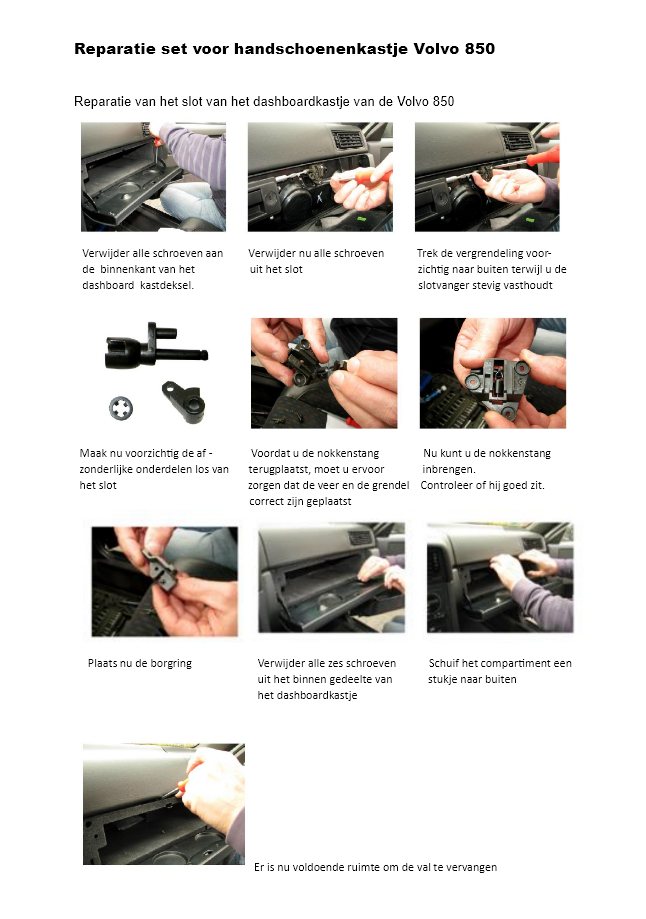 Reparatie set voor handschoenenkastje Volvo 850

Reparatie van het slot van het dashboardkastje van de Volvo 850

Verwijder alle schroeven aan de binnenkant van het dashboard kastdeksel.

Verwijder nu alle schroeven uit het slot

Trek de vergrendeling voorzichtig naar buiten terwijl u de slotvanger stevig vasthoudt

Maak nu voorzichtig de af - zonderlijke onderdelen los van het slot

Voordat u de nokkenstang terugplaatst, moet u ervoor zorgen dat de veer en de grendel correct zijn geplaatst

Nu kunt u de nokkenstang inbrengen.
Controleer of hij goed zit.

Plaats nu de borgring

Verwijder alle zes schroeven uit het binnen gedeelte van het dashboardkastje

Schuif het compartiment een stukje naar buiten

Er is nu voldoende ruimte om de val te vervangen